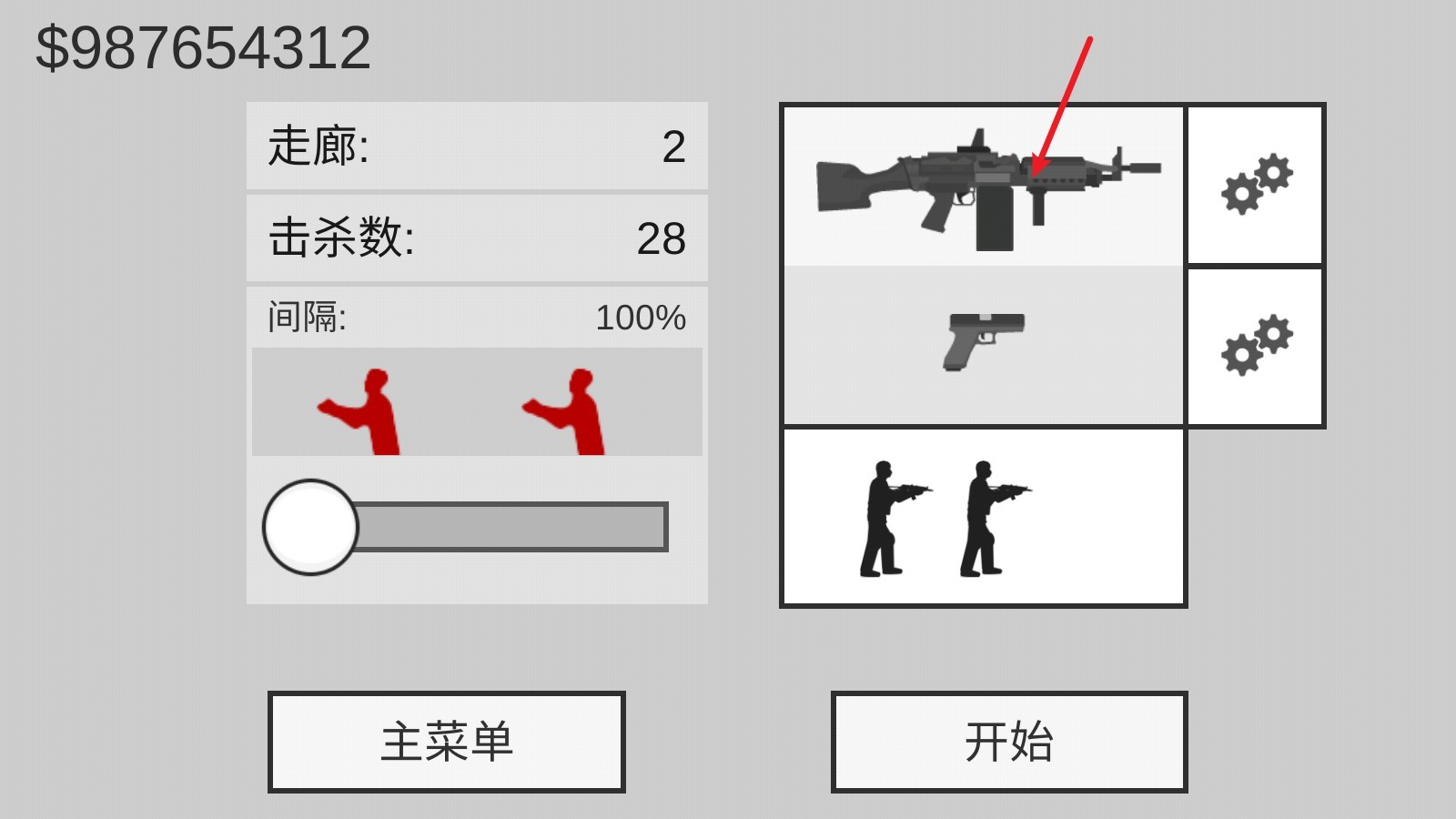 $987654312

走廊: 2

击杀数: 28

间隔: 100%

主菜单

开始